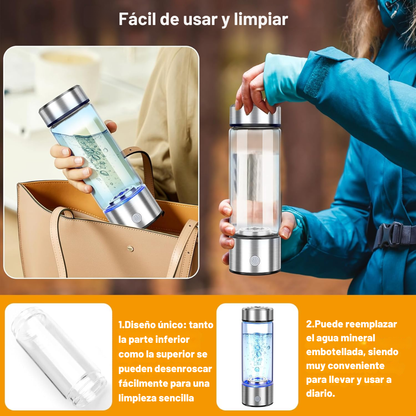 Fácil de usar y limpiar

1.Diseño único: tanto la parte inferior como la superior se pueden desenroscar fácilmente para una limpieza sencilla

2.Puede reemplazar el agua mineral embotellada, siendo muy conveniente para llevar y usar a diario.